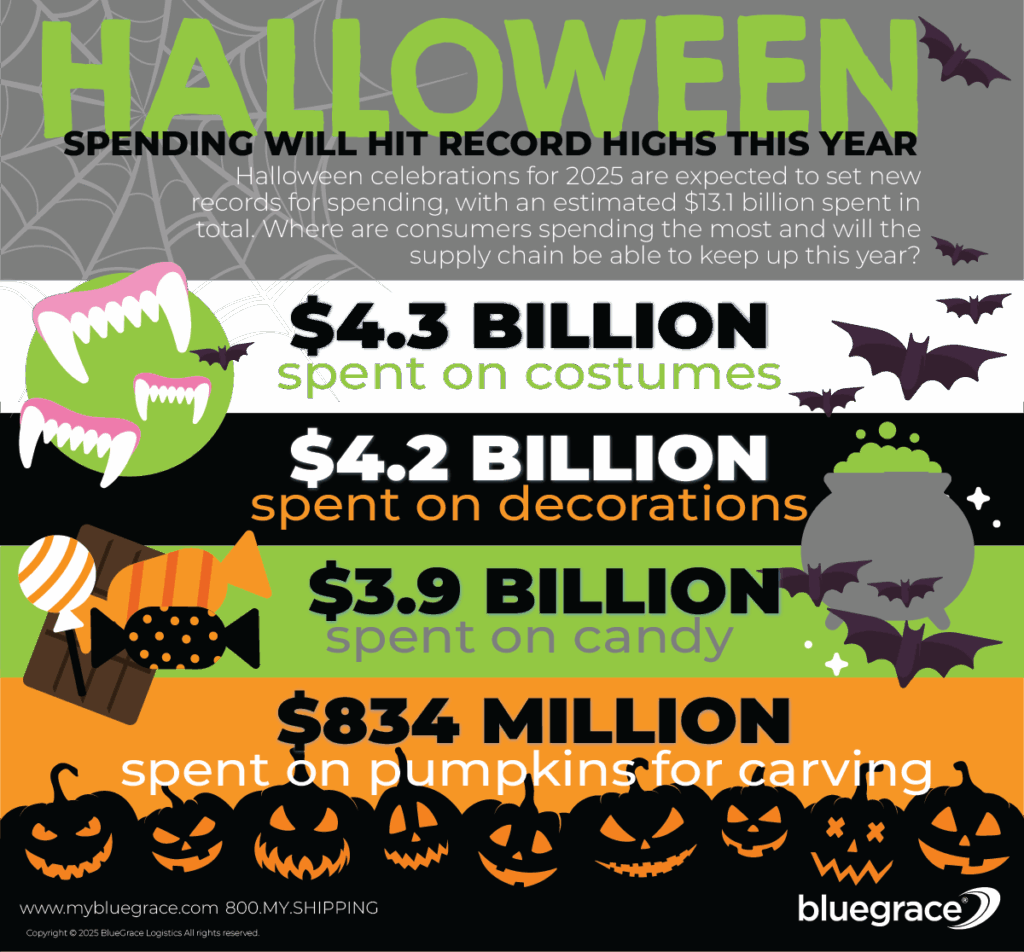 HALLOWEEN
SPENDING WILL HIT RECORD HIGHS THIS YEAR

Halloween celebrations for 2025 are expected to set new records for spending, with an estimated $13.1 billion spent in total. Where are consumers spending the most and will the supply chain be able to keep up this year?

$4.3 BILLION
spent on costumes

$4.2 BILLION
spent on decorations

$3.9 BILLION
spent on candy

$834 MILLION
spent on pumpkins for carving

www.mybluegrace.com 800.MY.SHIPPING
Copyright © 2025 BlueGrace Logistics All rights reserved.

bluegrace®