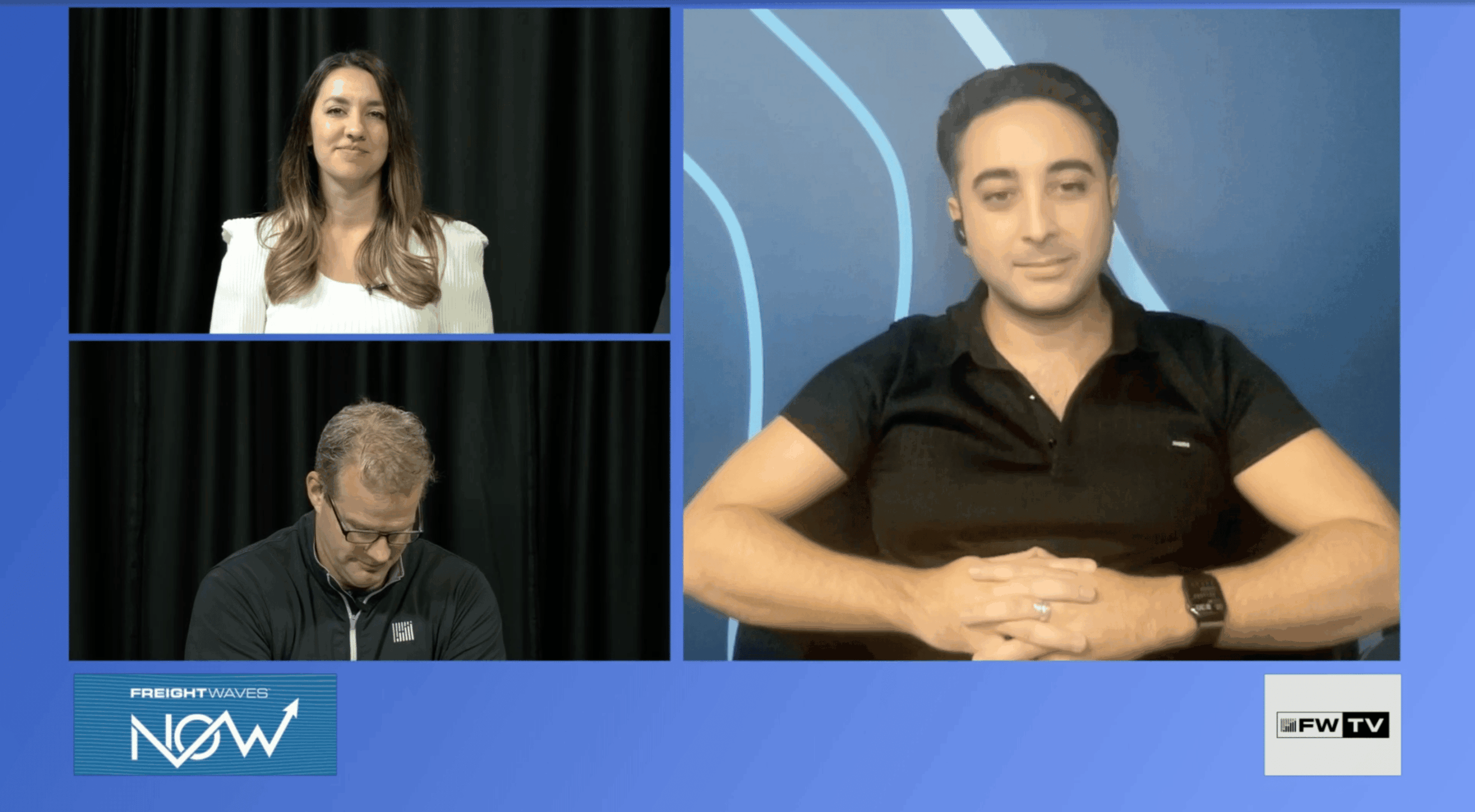 FREIGHTWAVES
NOW

FW TV